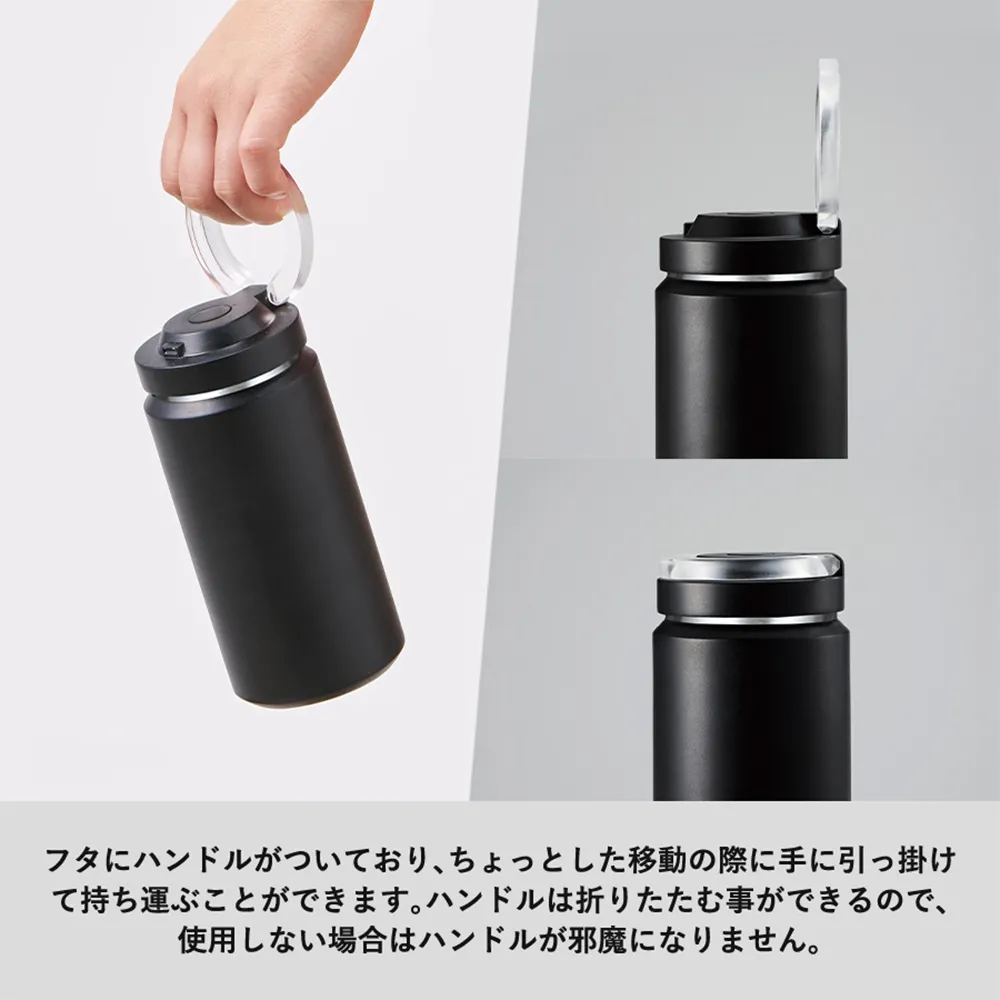 フタにハンドルがついており、ちょっとした移動の際に手に引っ掛けて持ち運ぶことができます。ハンドルは折りたたむ事ができるので、使用しない場合はハンドルが邪魔になりません。