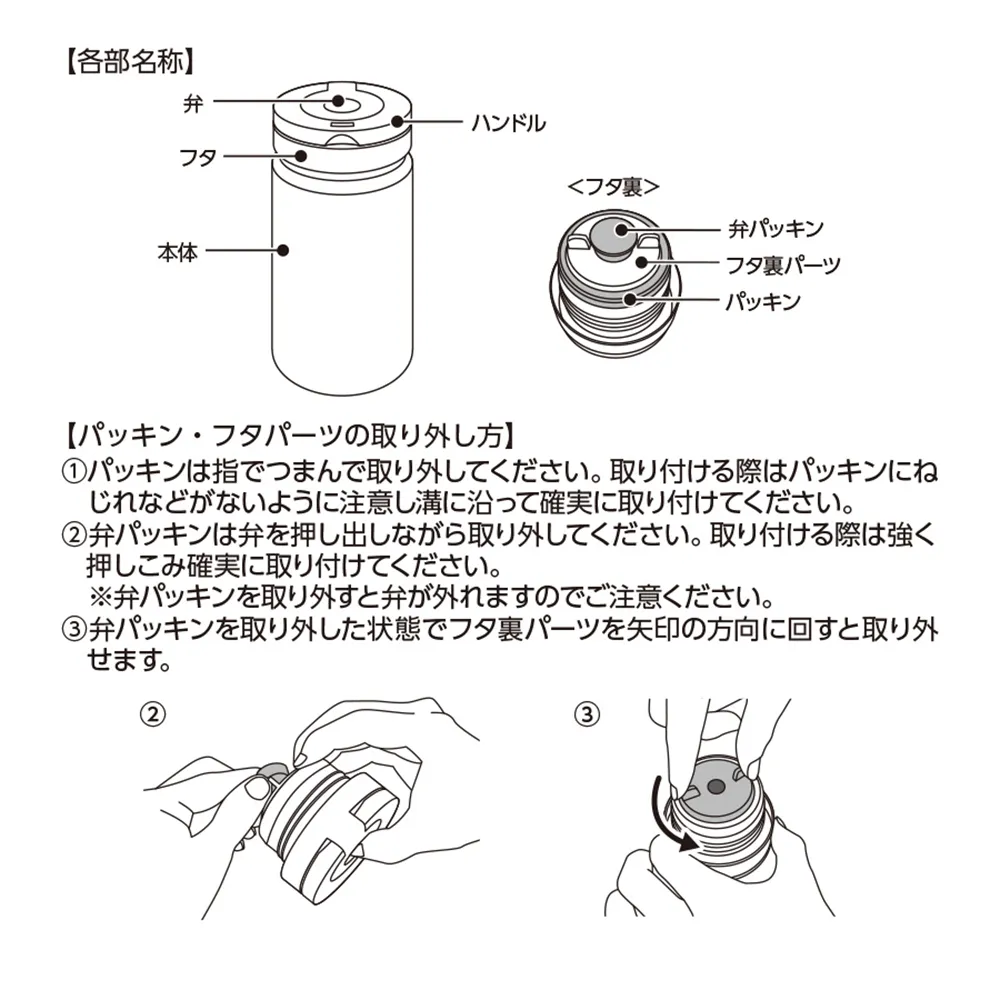 【各部名称】

弁

ハンドル

フタ

本体

<フタ裏>

弁パッキン

フタ裏パーツ

パッキン

【パッキン・フタパーツの取り外し方】
①パッキンは指でつまんで取り外してください。取り付ける際はパッキンにねじれなどがないように注意し溝に沿って確実に取り付けてください。
②弁パッキンは弁を押し出しながら取り外してください。取り付ける際は強く押しこみ確実に取り付けてください。
※弁パッキンを取り外すと弁が外れますのでご注意ください。
③弁パッキンを取り外した状態でフタ裏パーツを矢印の方向に回すと取り外せます。

②

③