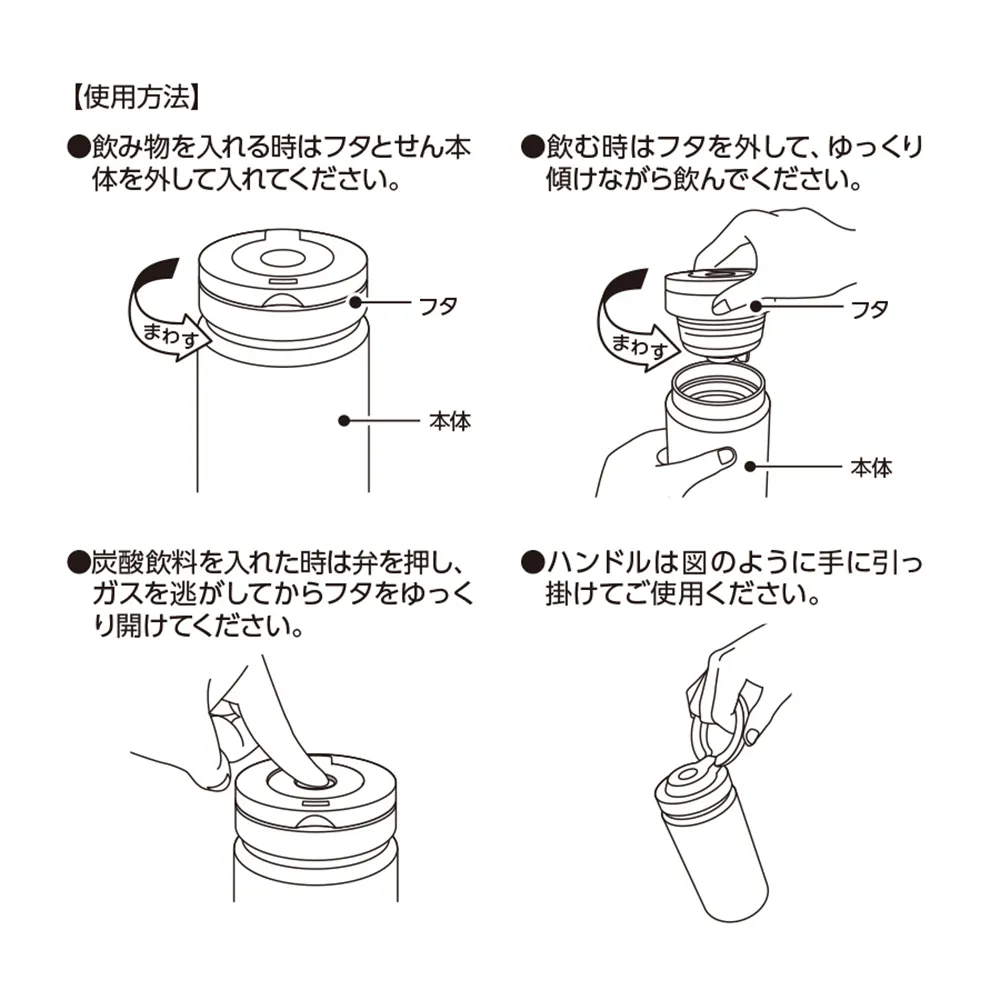 【使用方法】

●飲み物を入れる時はフタとせん本体を外して入れてください。

まわす

フタ

本体

●飲む時はフタを外して、ゆっくり傾けながら飲んでください。

まわす

フタ

本体

●炭酸飲料を入れた時は弁を押し、ガスを逃がしてからフタをゆっくり開けてください。

●ハンドルは図のように手に引っ掛けてご使用ください。