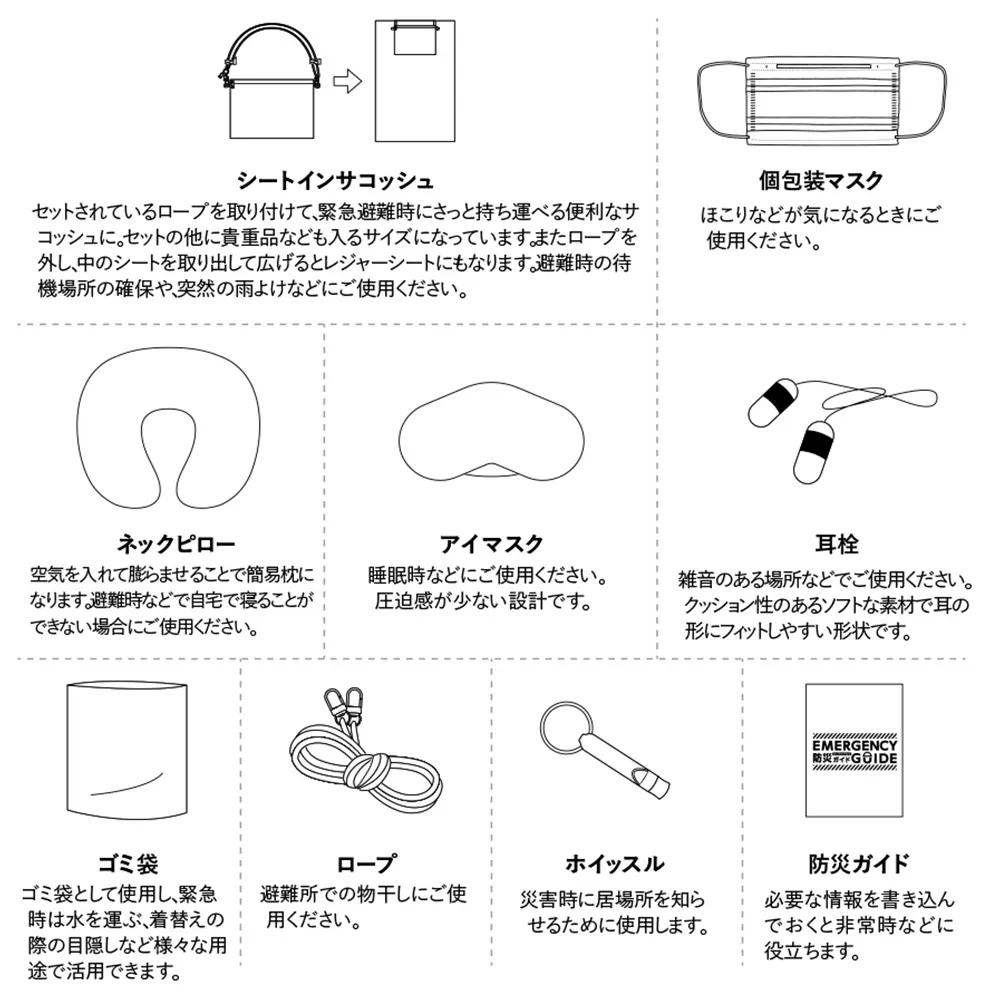 シートインサコッシュ
セットされているロープを取り付けて、緊急避難時にさっと持ち運べる便利なサコッシュに。セットの他に貴重品なども入るサイズになっています。またロープを外し、中のシートを取り出して広げるとレジャーシートにもなります。避難時の待機場所の確保や、突然の雨よけなどにご使用ください。

個包装マスク
ほこりなどが気になるときにご使用ください。

ネックピロー
空気を入れて膨らませることで簡易枕になります。避難時などで自宅で寝ることができない場合にご使用ください。

アイマスク
睡眠時などにご使用ください。圧迫感が少ない設計です。

耳栓
雑音のある場所などでご使用ください。クッション性のあるソフトな素材で耳の形にフィットしやすい形状です。

ゴミ袋
ゴミ袋として使用し、緊急時は水を運ぶ、着替えの際の目隠しなど様々な用途で活用できます。

ロープ
避難所での物干しにご使用ください。

ホイッスル
災害時に居場所を知らせるために使用します。

EMERGENCY
防災ガイド GUIDE

防災ガイド
必要な情報を書き込んでおくと非常時などに役立ちます。