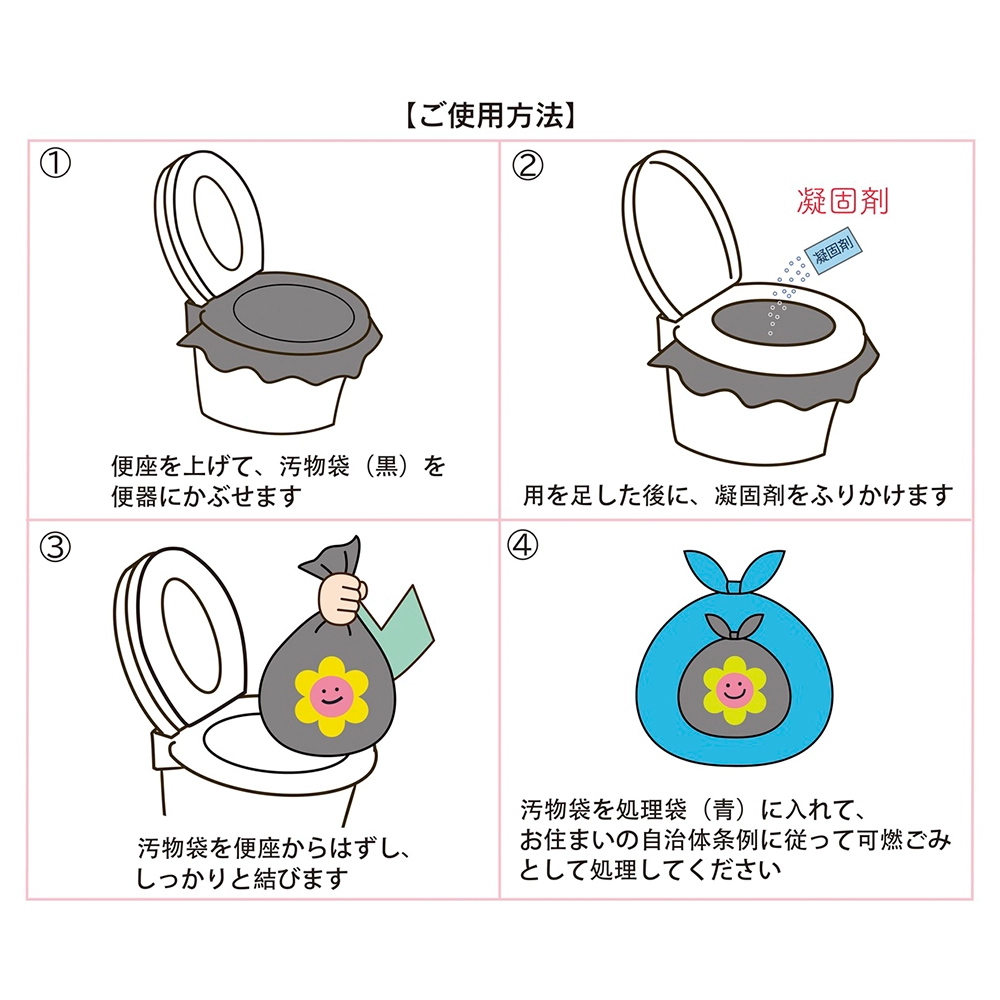 【ご使用方法】

①

便座を上げて、汚物袋（黒）を便器にかぶせます

②

凝固剤

凝固剤

用を足した後に、凝固剤をふりかけます

③

汚物袋を便座からはずし、しっかりと結びます

④

汚物袋を処理袋（青）に入れて、お住まいの自治体条例に従って可燃ごみとして処理してください