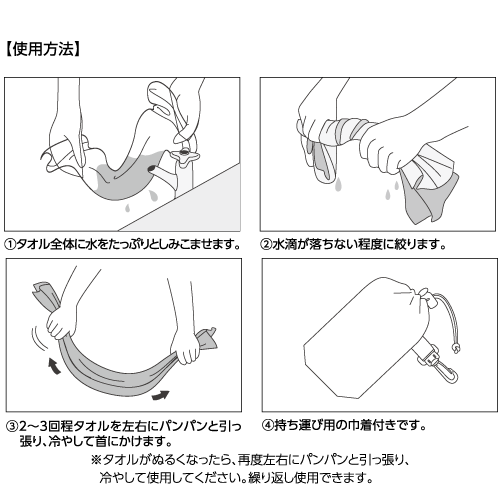 【使用方法】

①タオル全体に水をたっぷりとしみこませます。

②水滴が落ちない程度に絞ります。

③2～3回程タオルを左右にパンパンと引っ張り、冷やして首にかけます。

④持ち運び用の巾着付きです。

※タオルがぬるくなったら、再度左右にパンパンと引っ張り、冷やして使用してください。繰り返し使用できます。