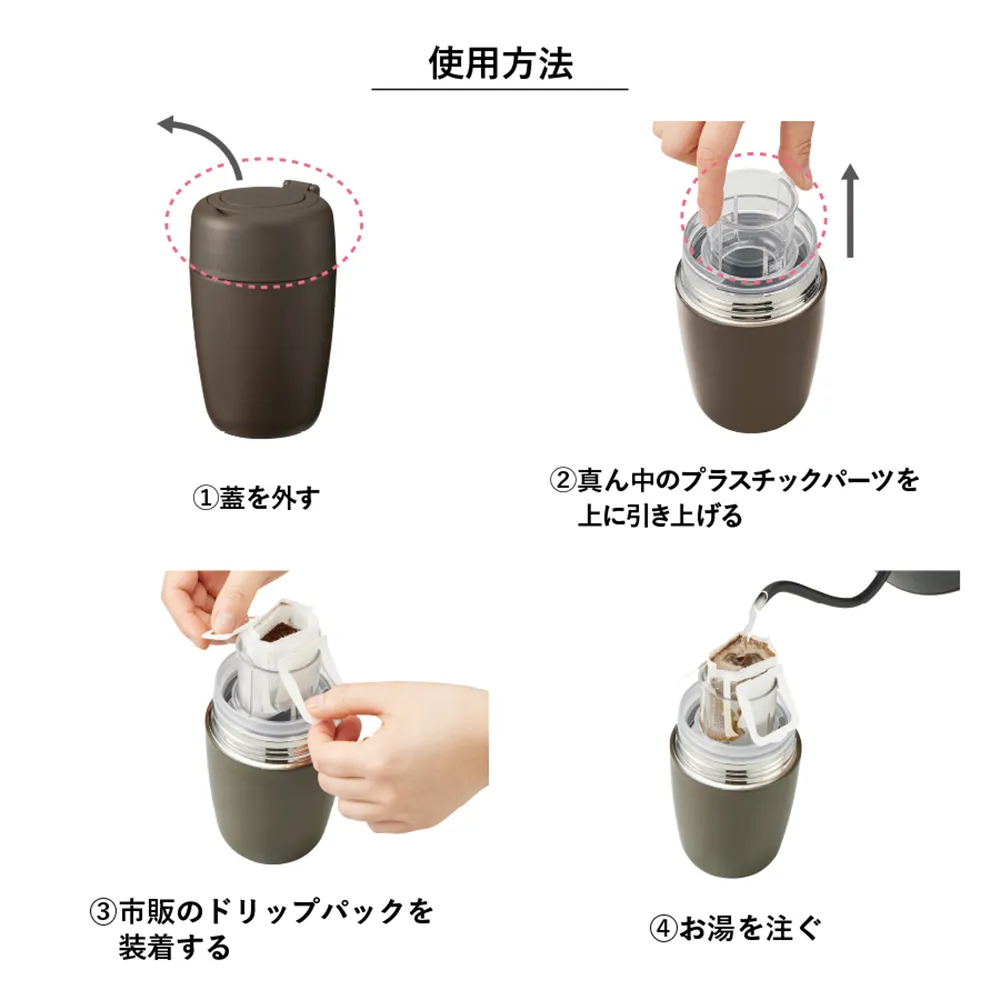 使用方法

①蓋を外す

②真ん中のプラスチックパーツを上に引き上げる

③市販のドリップパックを装着する

④お湯を注ぐ